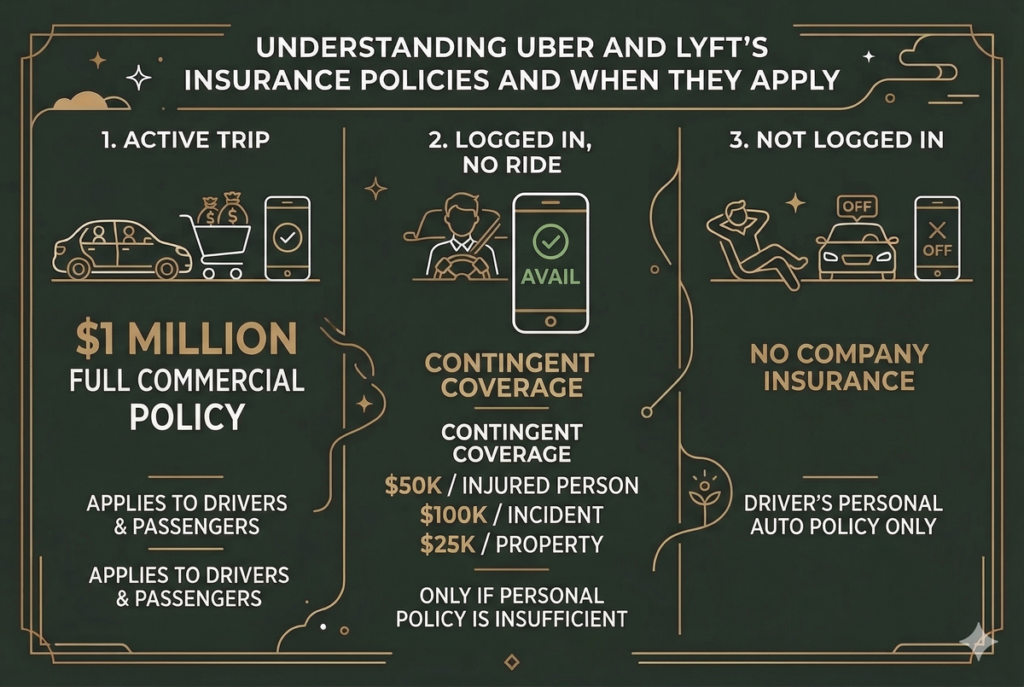 UNDERSTANDING UBER AND LYFT'S INSURANCE POLICIES AND WHEN THEY APPLY

1. ACTIVE TRIP

$ $

$1 MILLION

FULL COMMERCIAL POLICY

APPLIES TO DRIVERS & PASSENGERS

APPLIES TO DRIVERS & PASSENGERS

2. LOGGED IN, NO RIDE

AVAIL

CONTINGENT COVERAGE

CONTINGENT COVERAGE

$50K / INJURED PERSON

$100K / INCIDENT

$25K / PROPERTY

ONLY IF PERSONAL POLICY IS INSUFFICIENT

3. NOT LOGGED IN

OFF

OFF

NO COMPANY INSURANCE

DRIVER'S PERSONAL AUTO POLICY ONLY