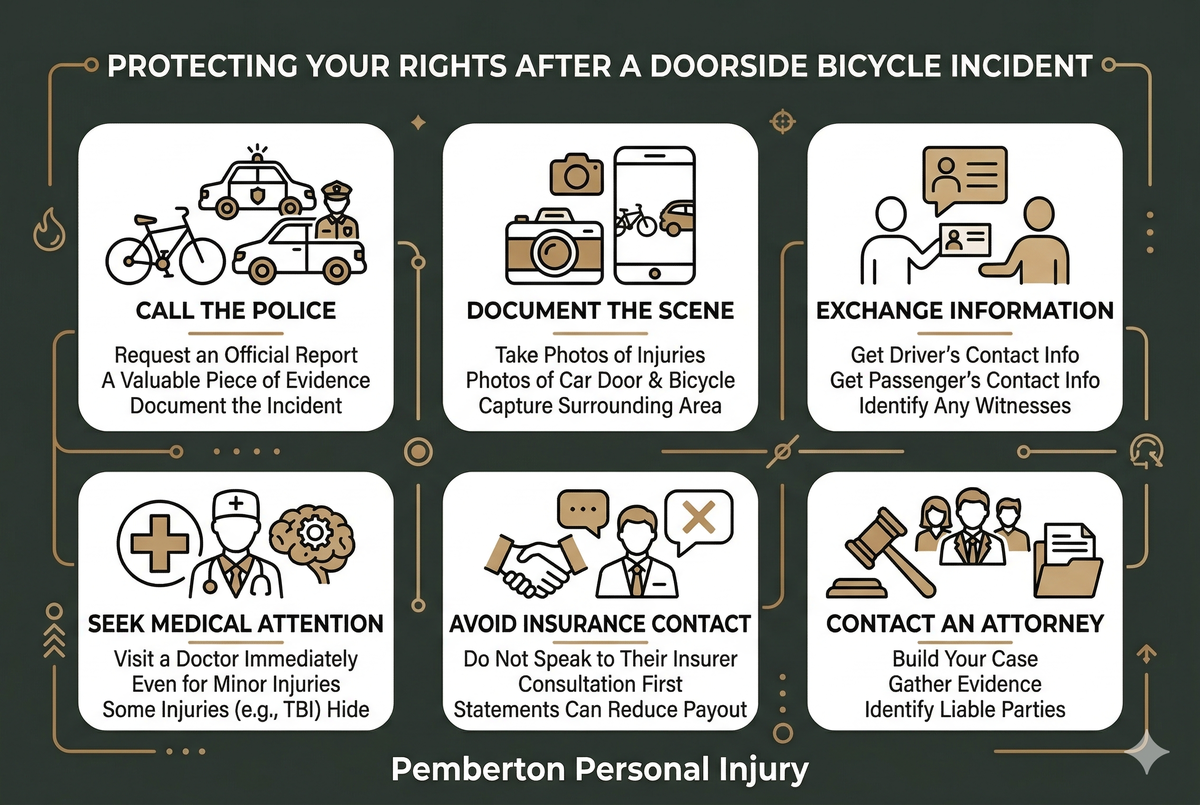 PROTECTING YOUR RIGHTS AFTER A DOORSIDE BICYCLE INCIDENT

CALL THE POLICE
Request an Official Report
A Valuable Piece of Evidence
Document the Incident

DOCUMENT THE SCENE
Take Photos of Injuries
Photos of Car Door & Bicycle
Capture Surrounding Area

EXCHANGE INFORMATION
Get Driver's Contact Info
Get Passenger's Contact Info
Identify Any Witnesses

SEEK MEDICAL ATTENTION
Visit a Doctor Immediately
Even for Minor Injuries
Some Injuries (e.g., TBI) Hide

AVOID INSURANCE CONTACT
Do Not Speak to Their Insurer
Consultation First
Statements Can Reduce Payout

CONTACT AN ATTORNEY
Build Your Case
Gather Evidence
Identify Liable Parties

Pemberton Personal Injury