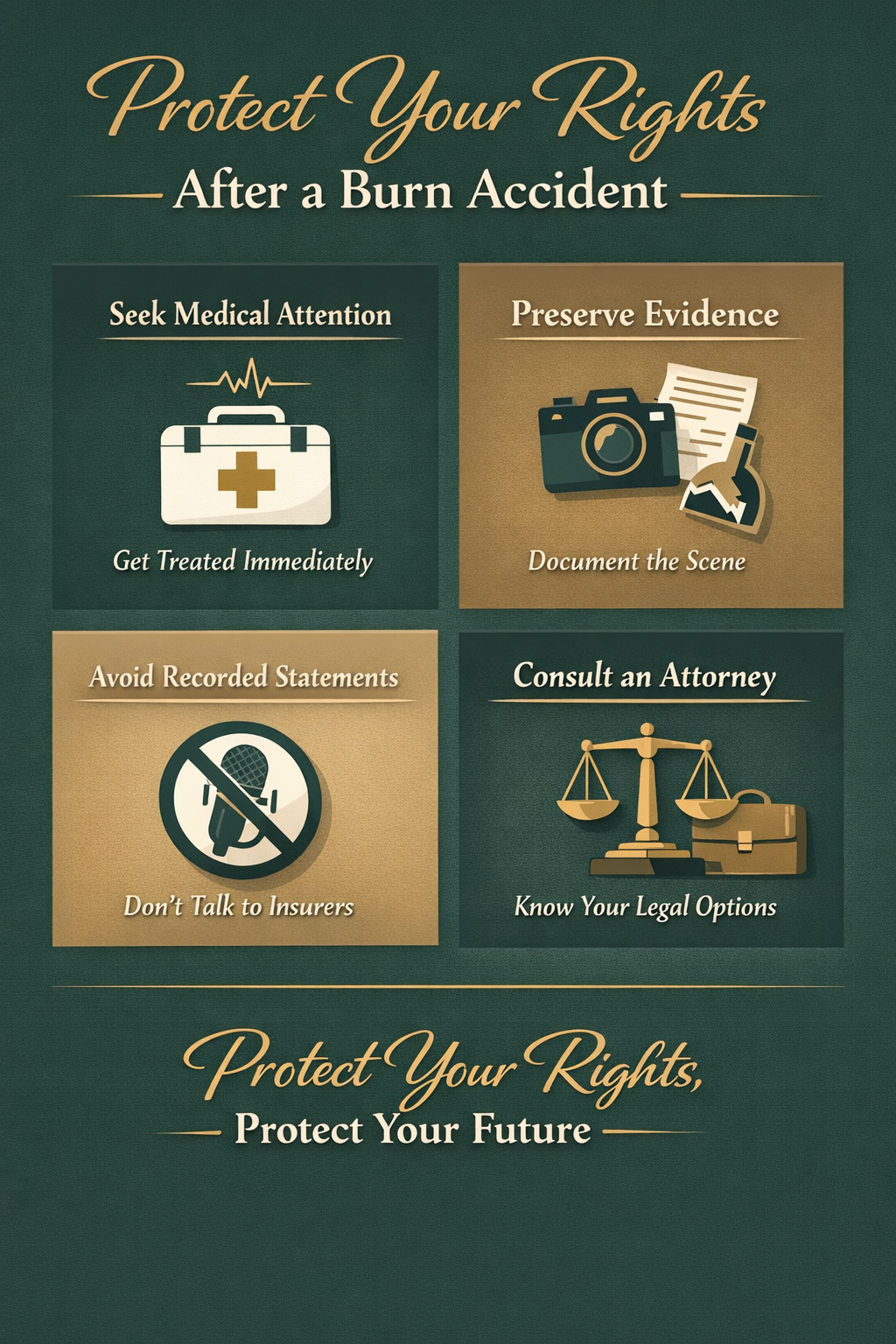 Protect Your Rights
After a Burn Accident

Seek Medical Attention
Get Treated Immediately

Preserve Evidence
Document the Scene

Avoid Recorded Statements
Don't Talk to Insurers

Consult an Attorney
Know Your Legal Options

Protect Your Rights,
Protect Your Future